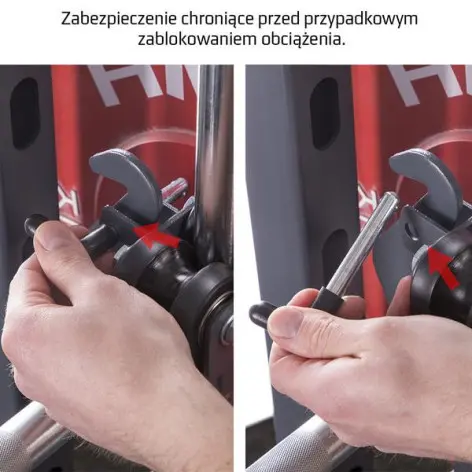 Zabezpieczenie chroniące przed przypadkowym zablokowaniem obciążenia.