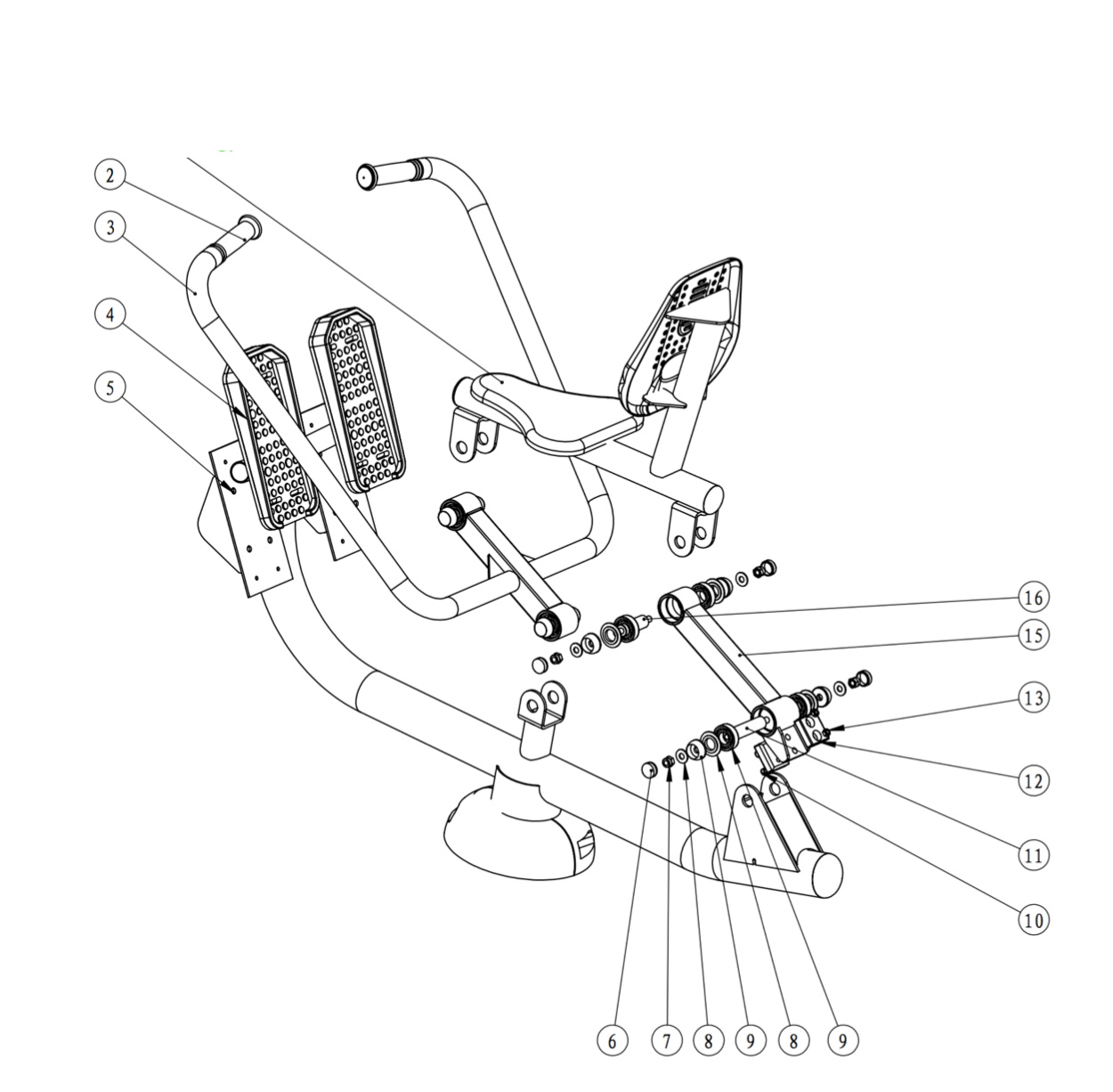 2
3
4
5
16
15
13
12
11
10
6
7
8
9
8
9