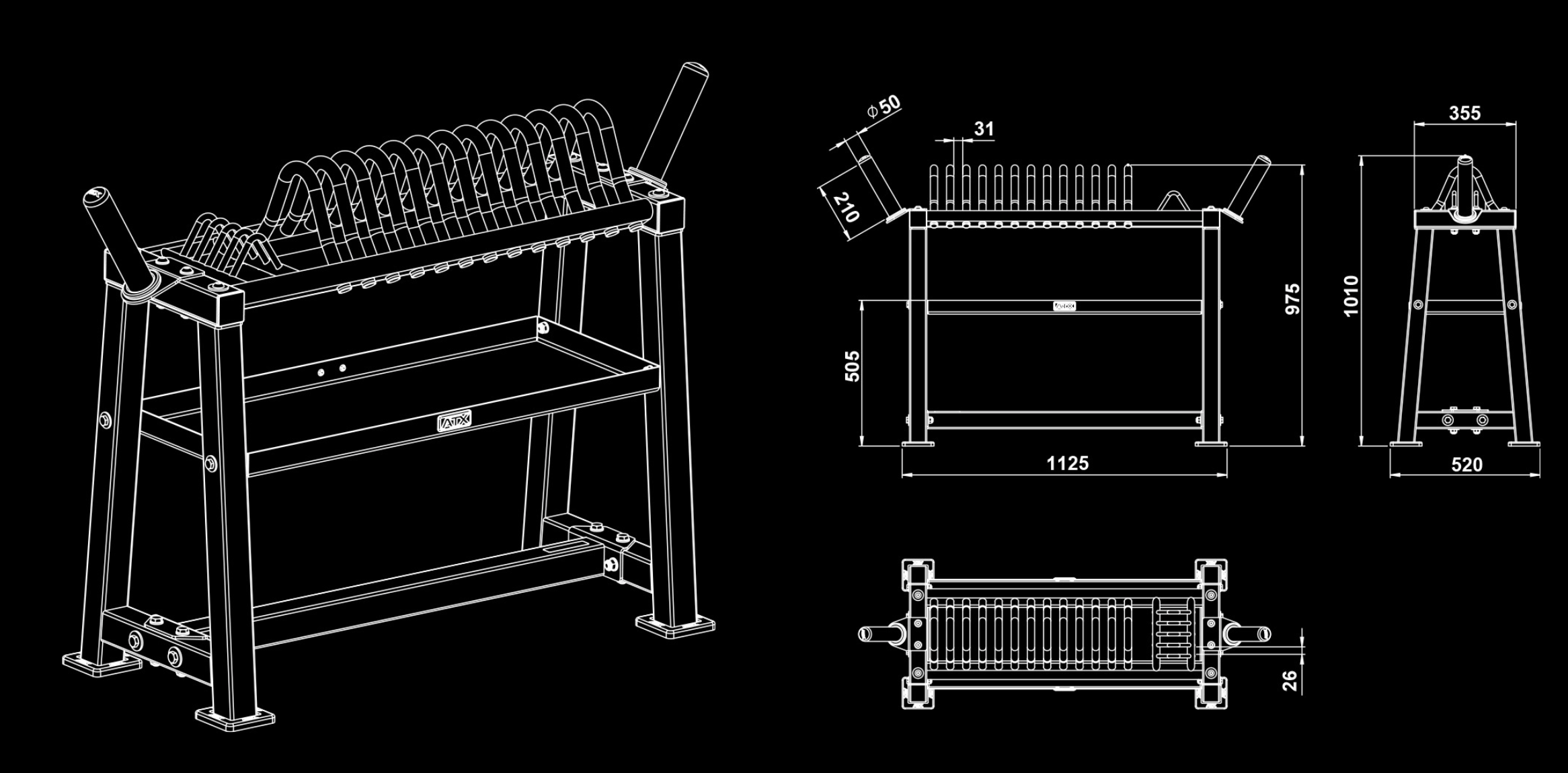 ATX

$\phi 50$

31

210

ATX

505

975

1125

355

1010

520

26